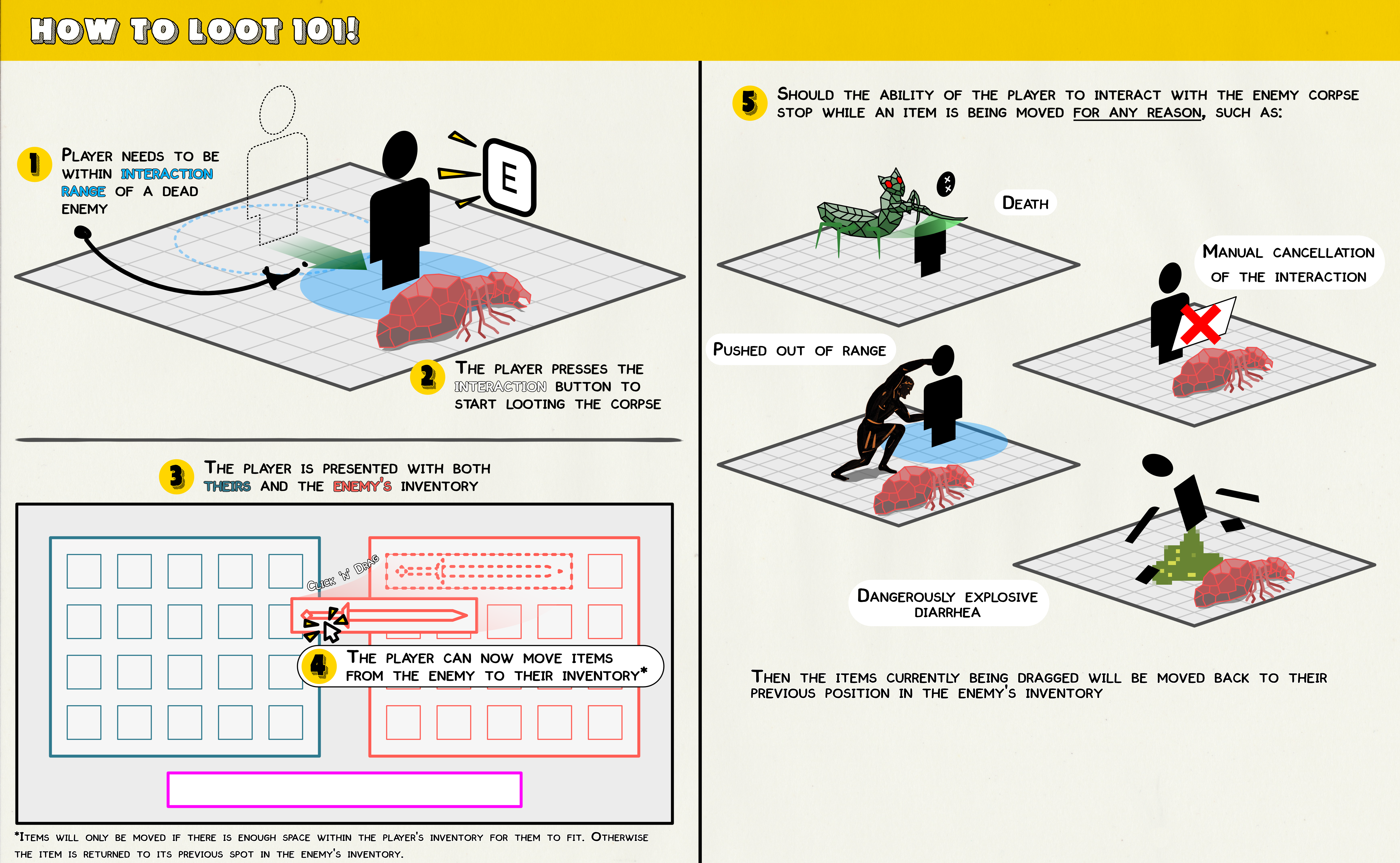 HOW TO LOOT 101!

1 Player needs to be within interaction range of a dead enemy

E

2 The player presses the interaction button to start looting the corpse

3 The player is presented with both theirs and the enemy's inventory

Click 'n' Drag

4 The player can now move items from the enemy to their inventory*

*Items will only be moved if there is enough space within the player's inventory for them to fit. Otherwise the item is returned to its previous spot in the enemy's inventory.

5 Should the ability of the player to interact with the enemy corpse stop while an item is being moved for any reason, such as:

Death

Manual cancellation of the interaction

Pushed out of range

Dangerously explosive diarrhea

Then the items currently being dragged will be moved back to their previous position in the enemy's inventory